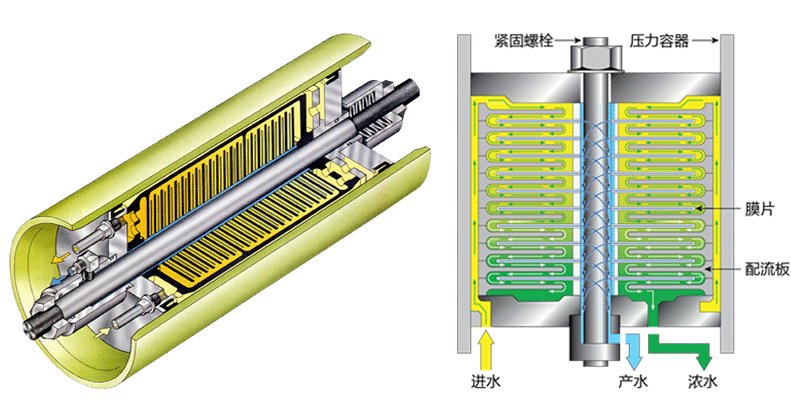 紧固螺栓
压力容器
膜片
配流板
进水
产水
浓水